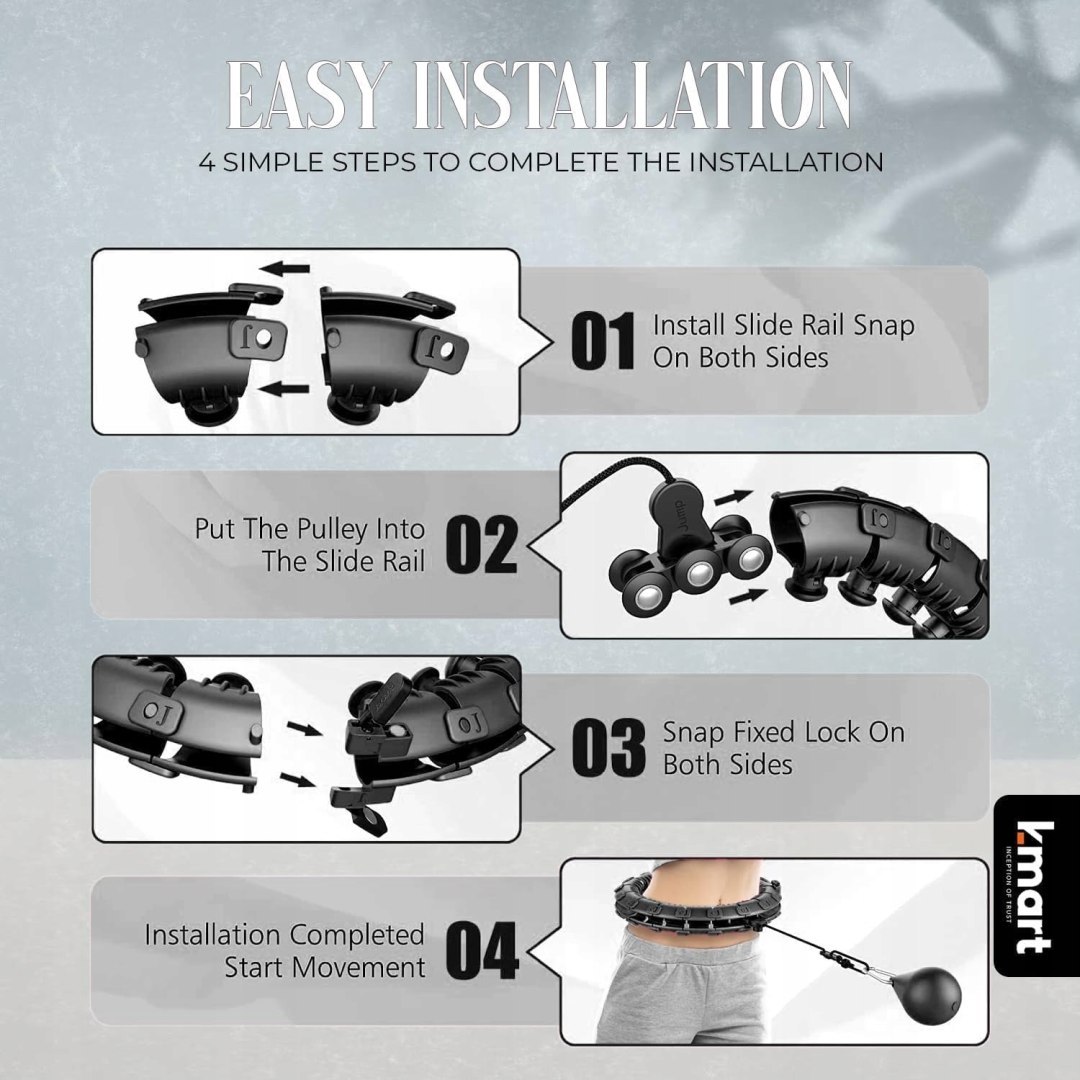 EASY INSTALLATION
4 SIMPLE STEPS TO COMPLETE THE INSTALLATION

01 Install Slide Rail Snap On Both Sides

Put The Pulley Into The Slide Rail 02

03 Snap Fixed Lock On Both Sides

Installation Completed Start Movement 04

kmart
INCEPTION OF TRUST